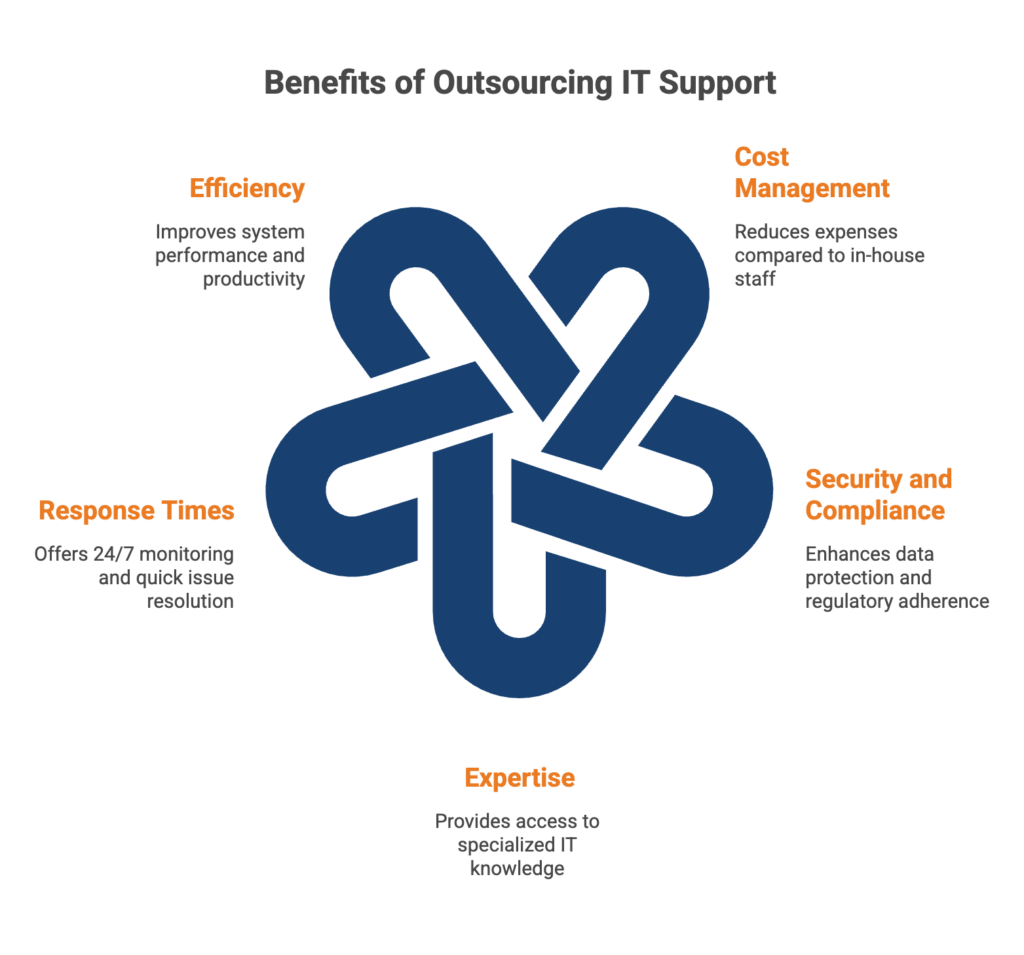 Benefits of Outsourcing IT Support

Efficiency

Improves system performance and productivity

Cost Management

Reduces expenses compared to in-house staff

Response Times

Offers 24/7 monitoring and quick issue resolution

Security and Compliance

Enhances data protection and regulatory adherence

Expertise

Provides access to specialized IT knowledge