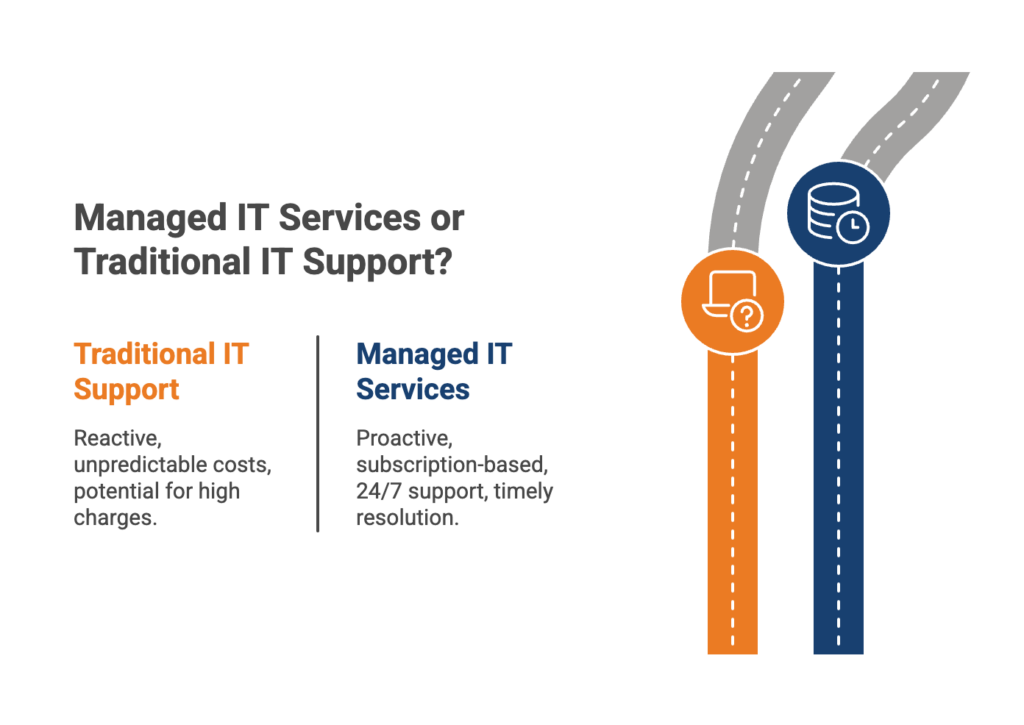 Managed IT Services or Traditional IT Support?

Traditional IT Support

Reactive, unpredictable costs, potential for high charges.

Managed IT Services

Proactive, subscription-based, 24/7 support, timely resolution.